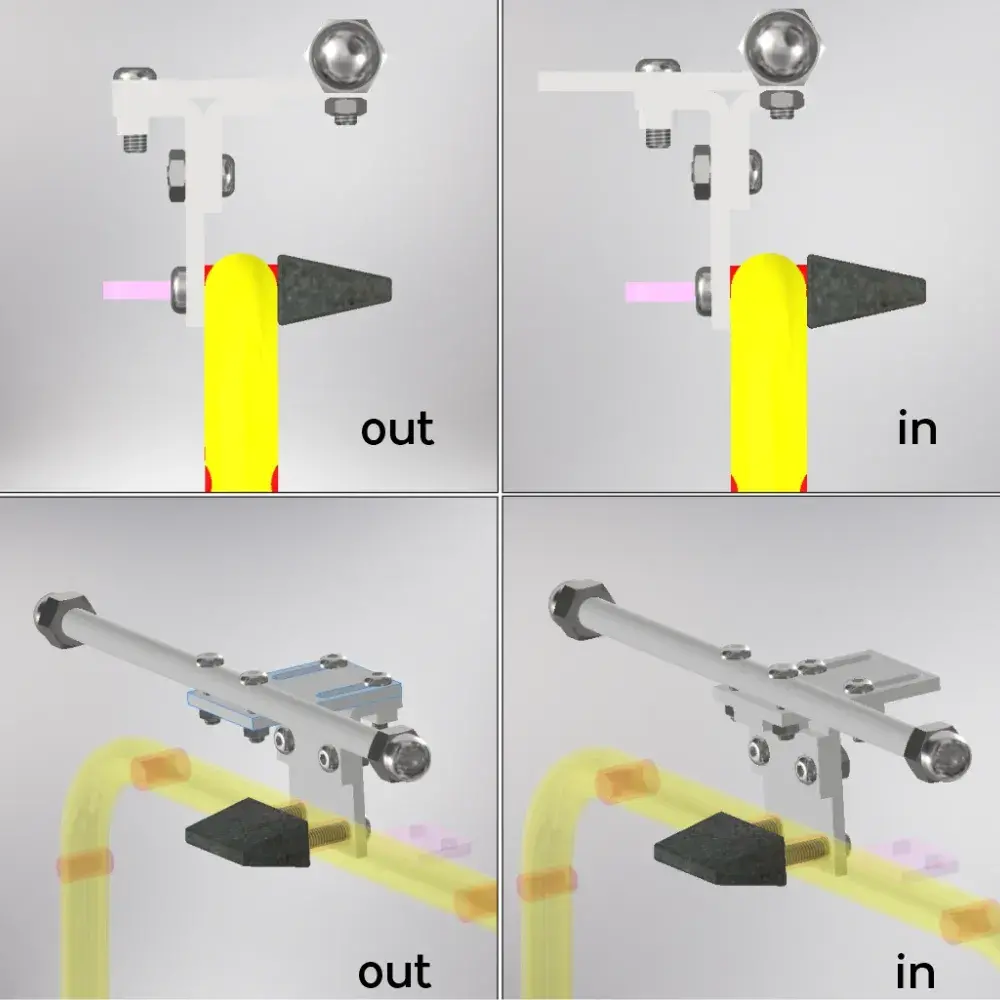 out

in

out

in